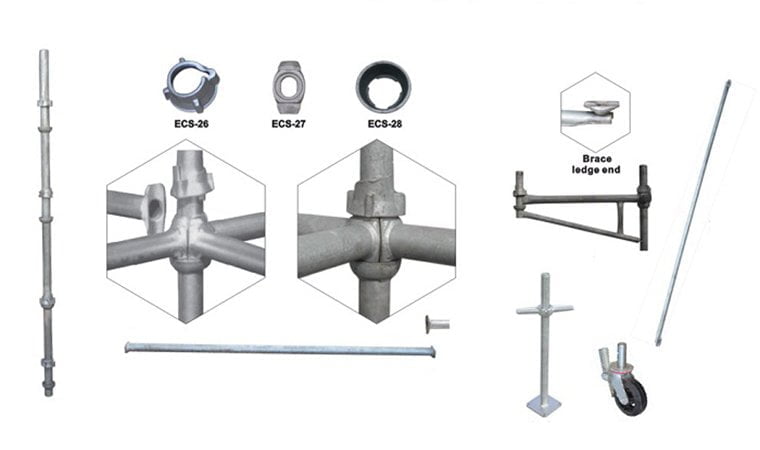 ECS-26
ECS-27
ECS-28
Brace ledge end